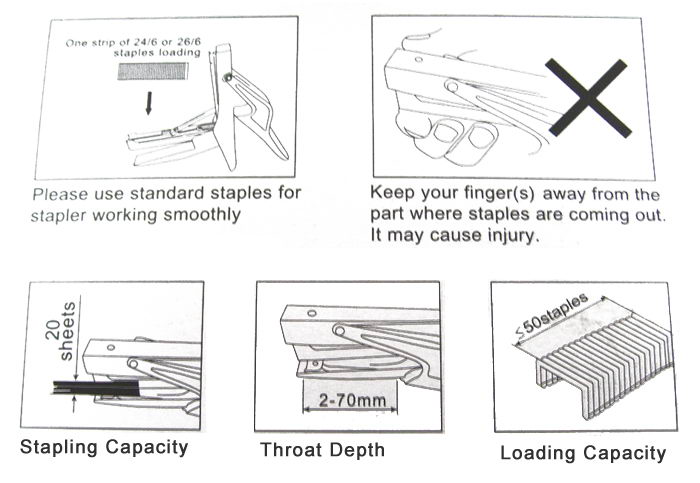 One strip of 24/6 or 26/6 staples loading

Please use standard staples for stapler working smoothly

Keep your finger(s) away from the part where staples are coming out. It may cause injury.

20 sheets

Stapling Capacity

2-70mm

Throat Depth

≤50staples

Loading Capacity